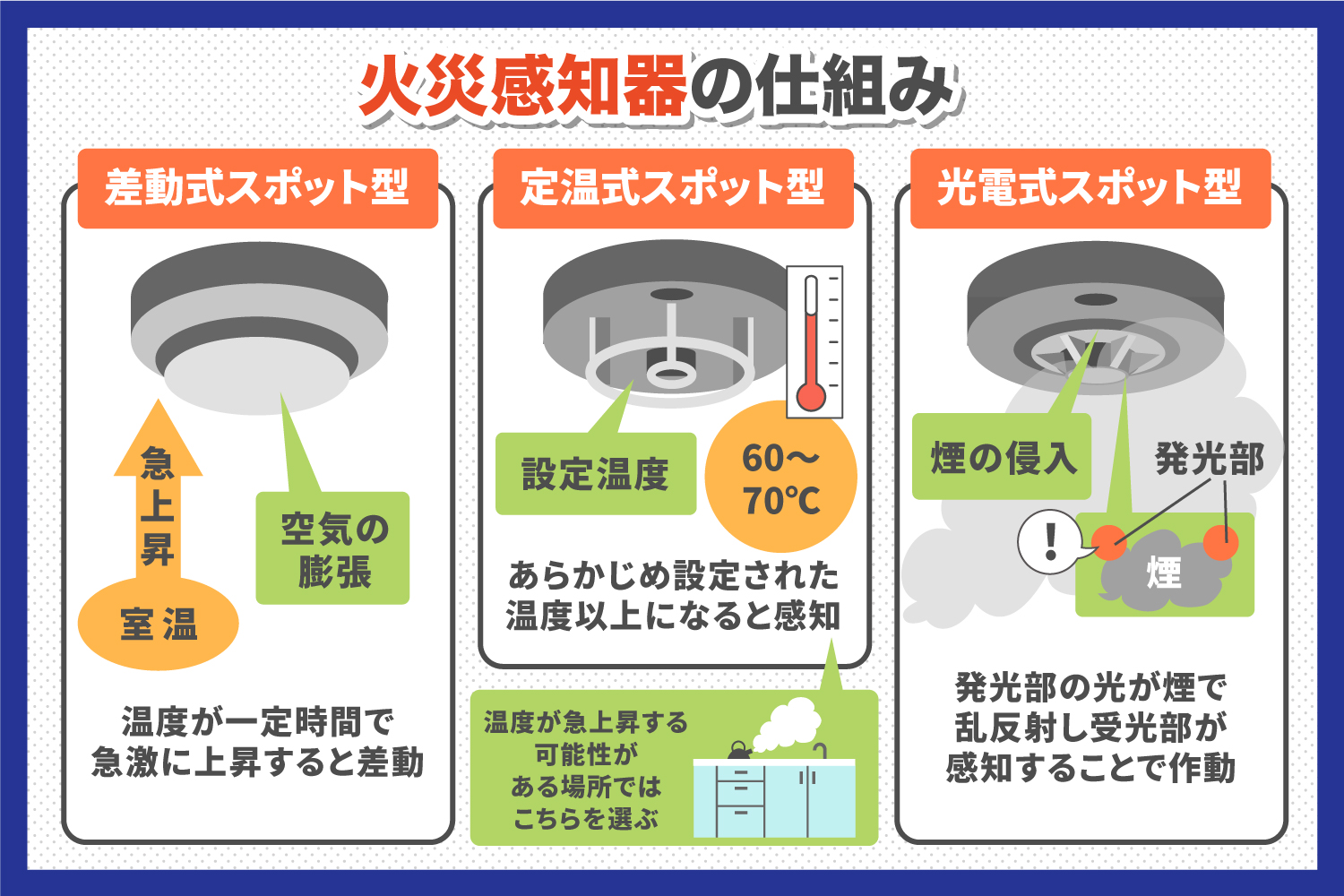 火災感知器の仕組み

差動式スポット型

急上昇

室温

空気の膨張

温度が一定時間で急激に上昇すると差動

定温式スポット型

設定温度

60〜70℃

あらかじめ設定された温度以上になると感知

温度が急上昇する可能性がある場所ではこちらを選ぶ

光電式スポット型

煙の侵入

発光部

!

煙

発光部の光が煙で乱反射し受光部が感知することで作動